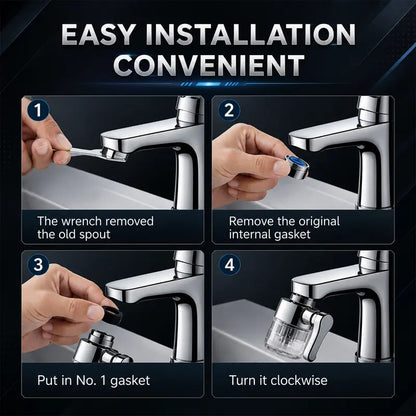 EASY INSTALLATION CONVENIENT

1

The wrench removed the old spout

2

Remove the original internal gasket

3

Put in No. 1 gasket

4

Turn it clockwise