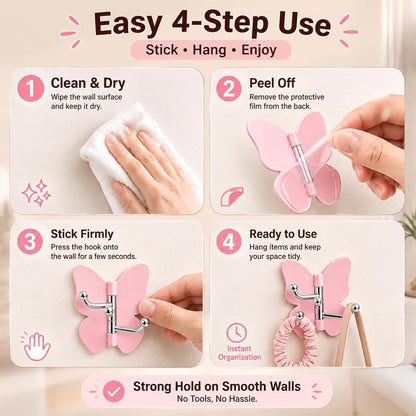 Easy 4-Step Use

Stick • Hang • Enjoy

1 Clean & Dry
Wipe the wall surface and keep it dry.

2 Peel Off
Remove the protective film from the back.

3 Stick Firmly
Press the hook onto the wall for a few seconds.

4 Ready to Use
Hang items and keep your space tidy.

Instant Organization

Strong Hold on Smooth Walls
No Tools, No Hassle.